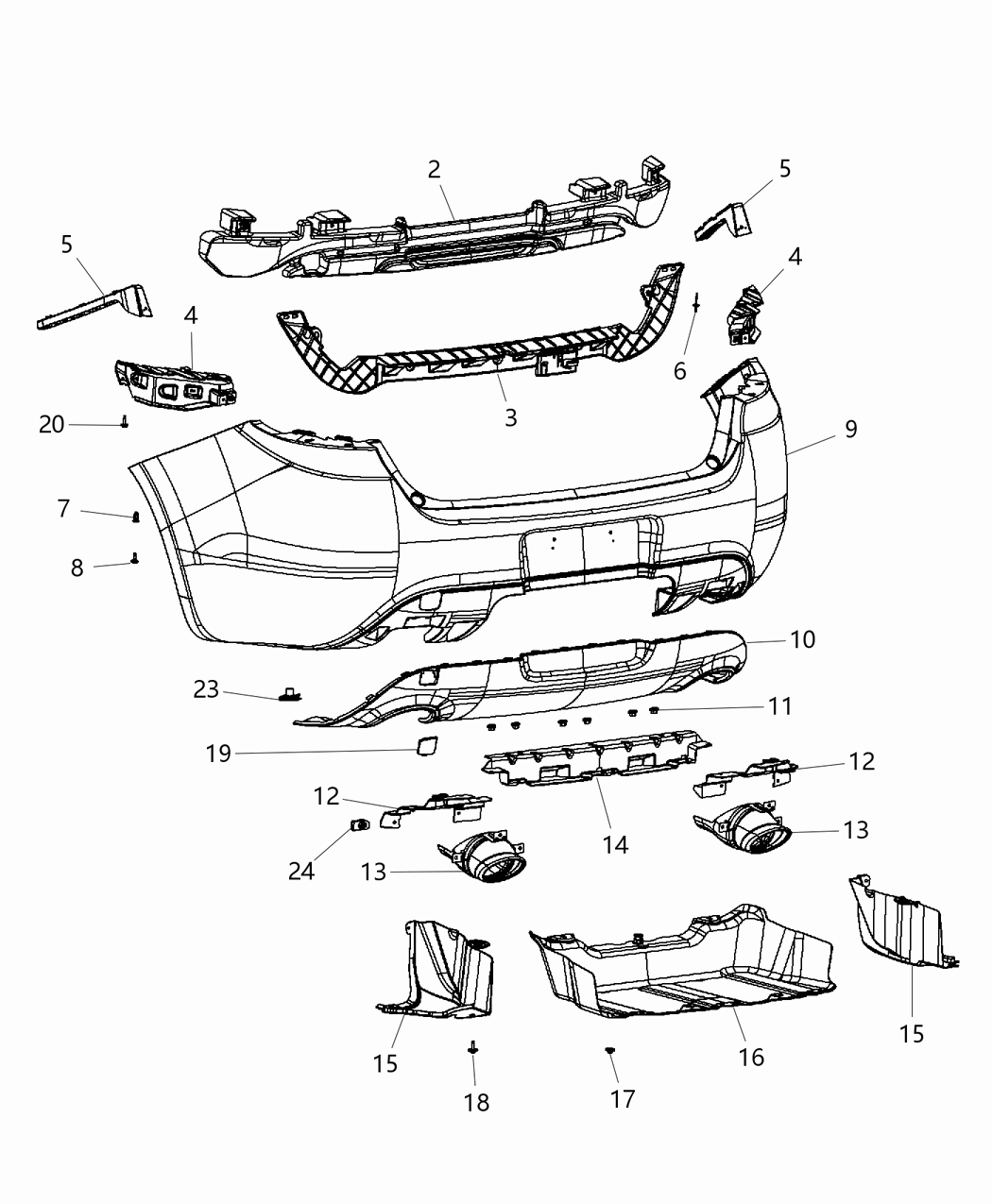 2
5
5
4
4
6
3
20
9
7
8
10
23
11
19
12
12
14
13
24
13
15
16
15
18
17