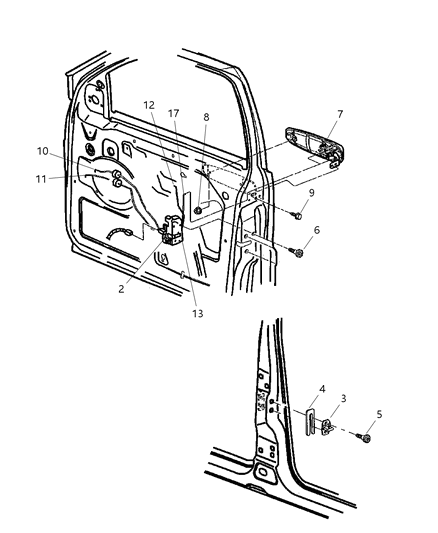 12
17
8
7
10
11
9
6
2
13
4
3
5