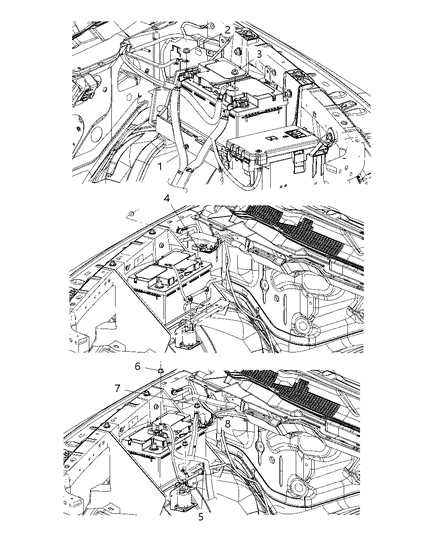 2
3
1
4
6
7
8
5