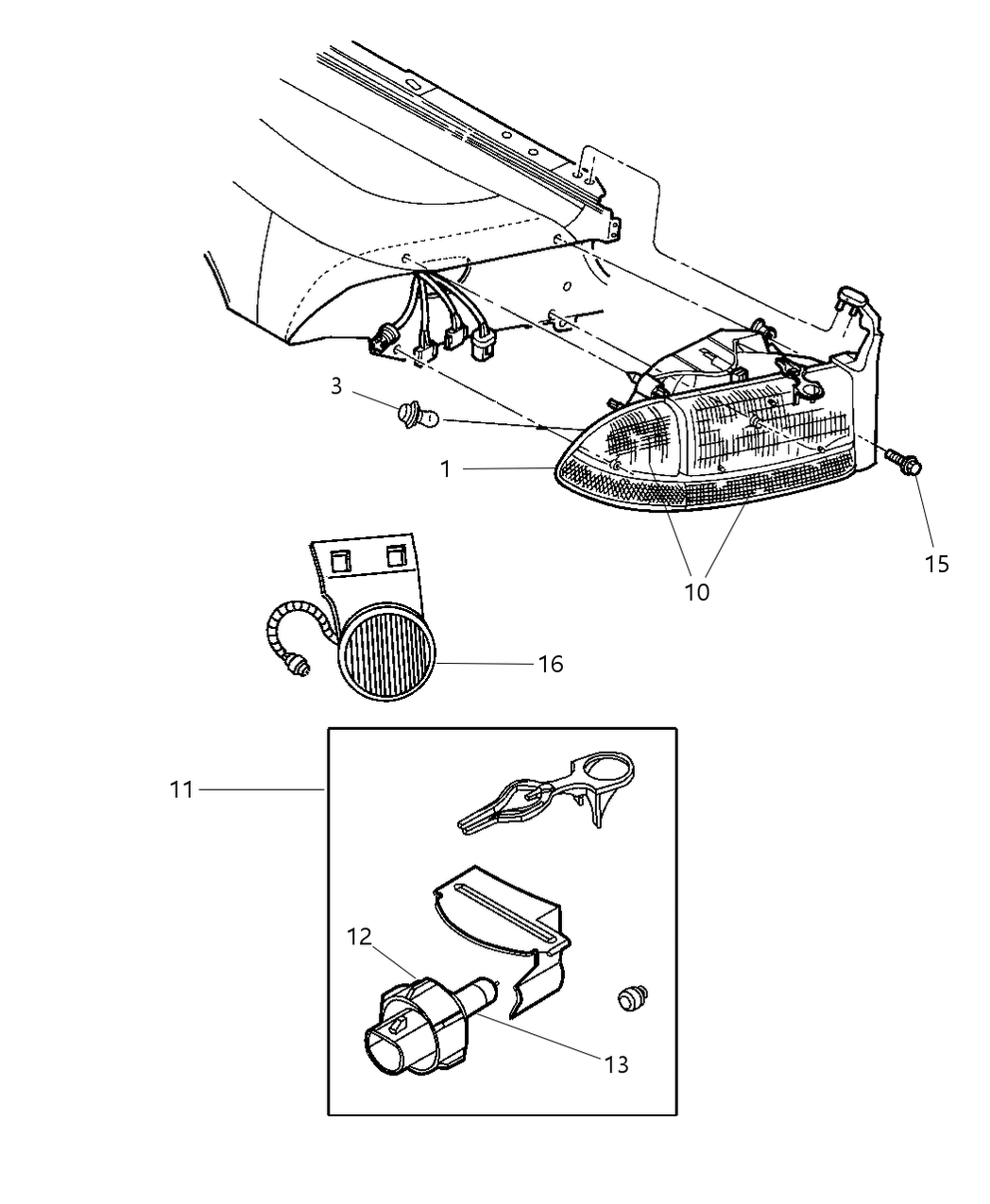 3
1
15
10
16
11
12
13