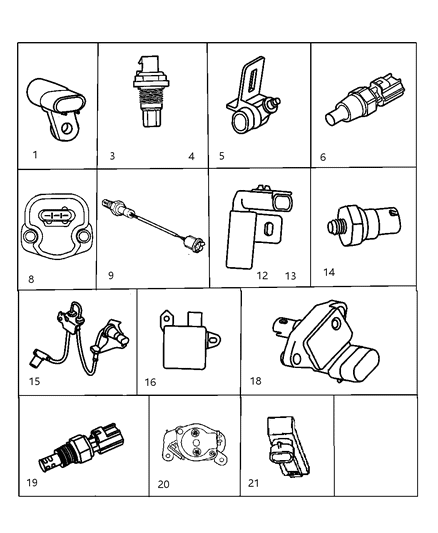 1

3 4

5

6

8

9

12 13

14

15

16

18

19

20

21