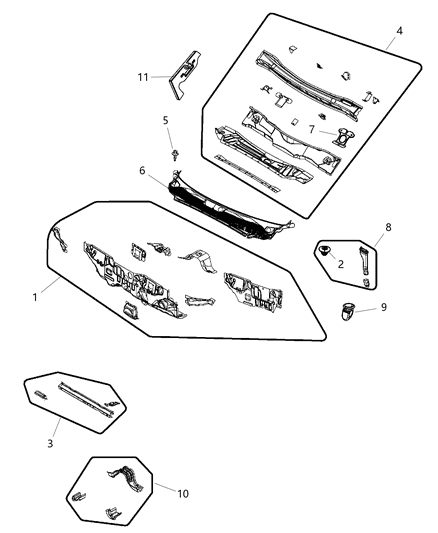 4
11
5
7
6
8
2
1
9
3
10