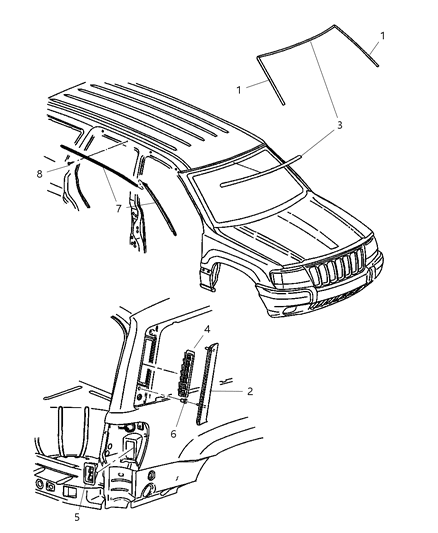 1
1
3
8
7
4
2
6
5