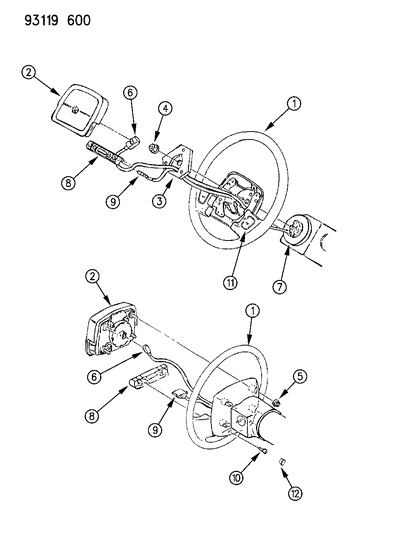 93119 600

2
6
4
1
8
9
3
11
7

2
1
6
5
8
9
10
12