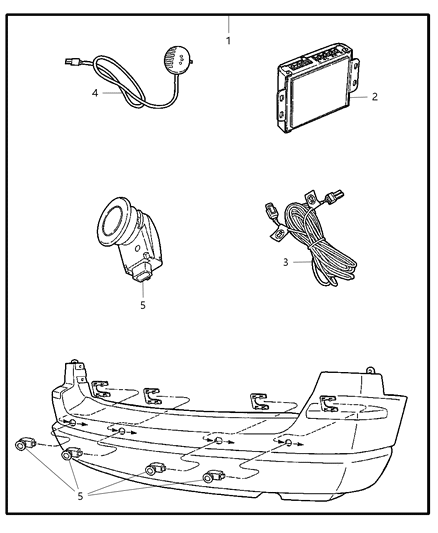 1
4
2
3
5
5