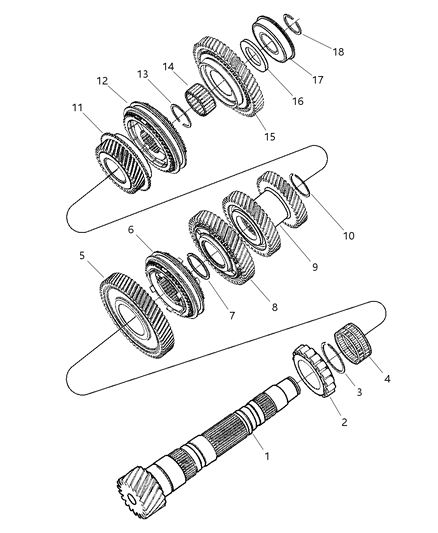 18
17
16
15
14
13
12
11
10
9
8
7
6
5
4
3
2
1