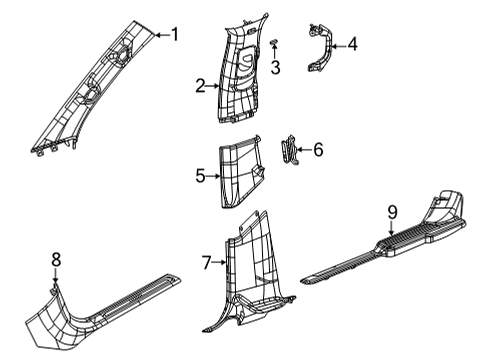 1
2
3
4
5
6
7
8
9