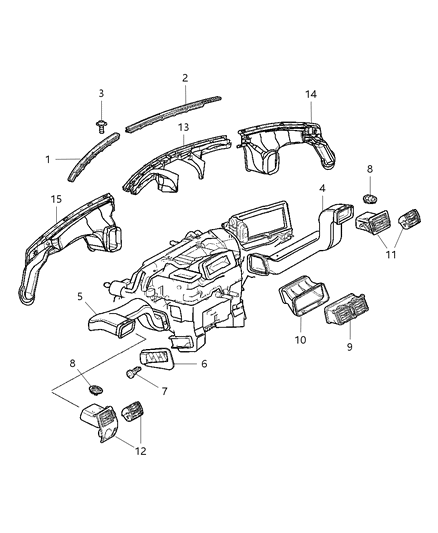 2
3
14
13
1
8
15
4
11
5
10
9
6
8
7
12