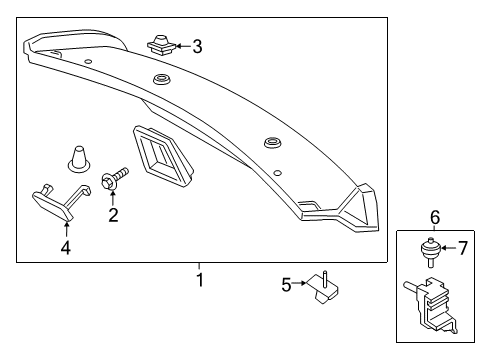 3
2
4
1
5
6
7