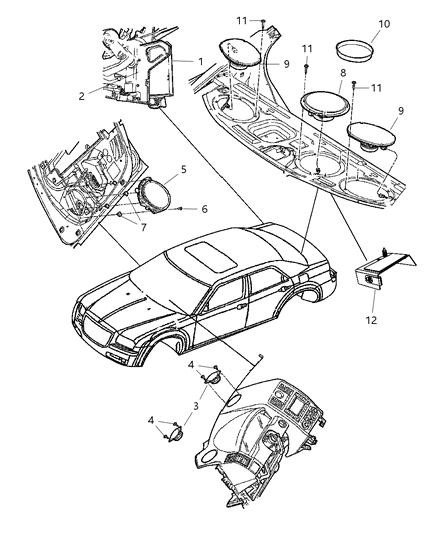 11
10
1
9
11
2
8
11
9
5
6
7
12
4
3
4