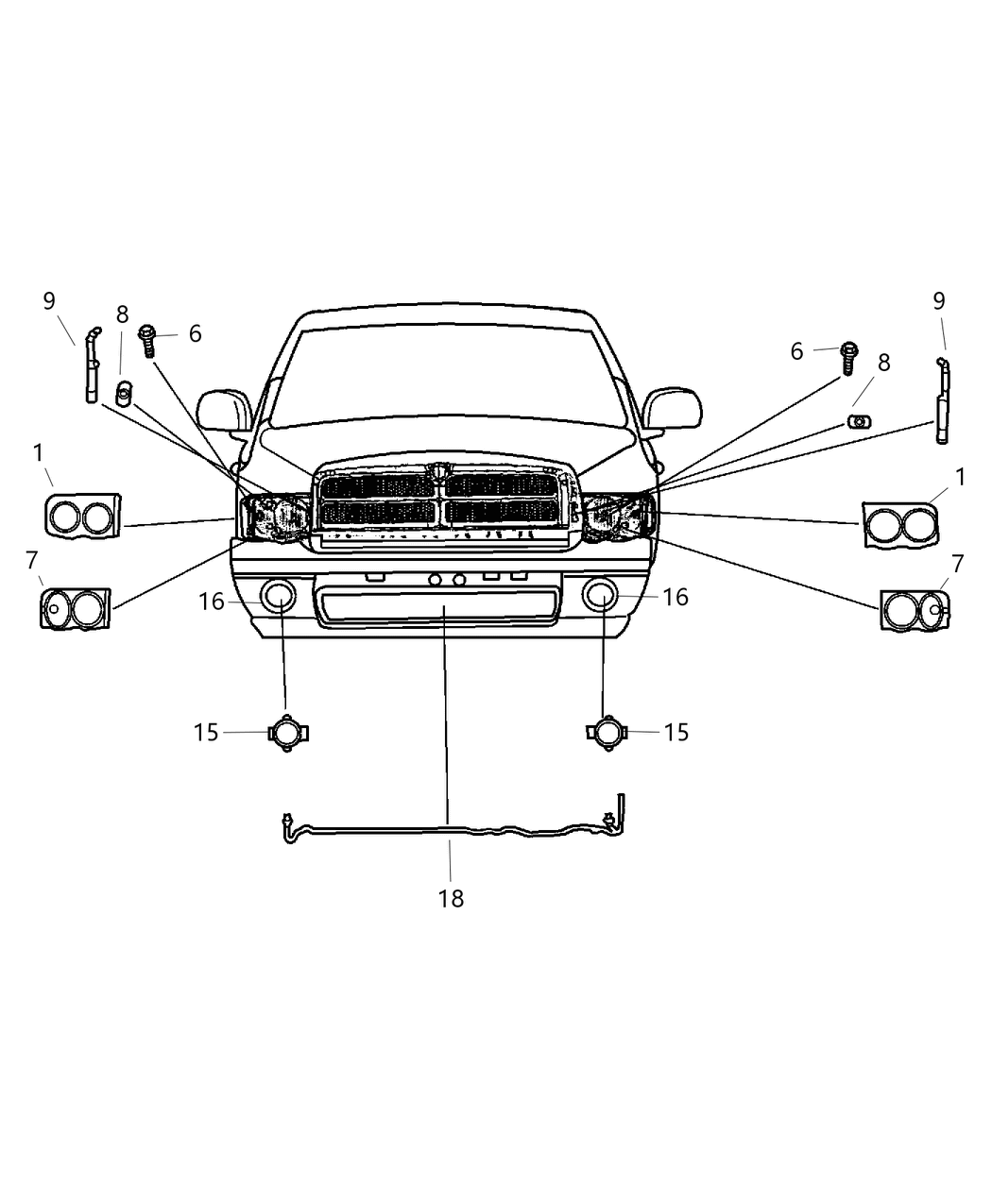 9
8
6
6
8
9
1
1
7
7
16
16
15
15
18