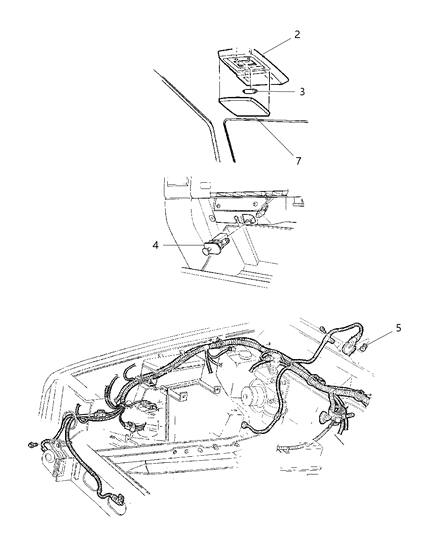 2
3
7
4
5