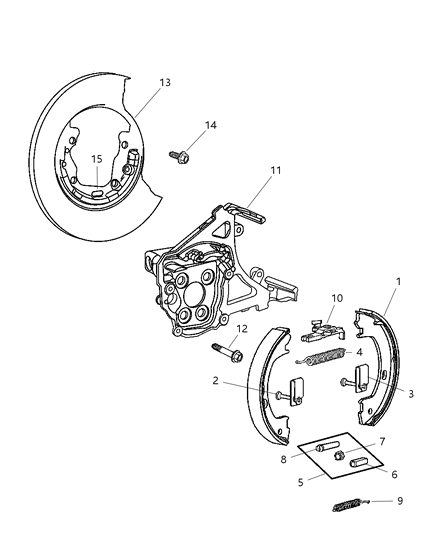 13
14
15
11
1
10
12
4
2
3
7
8
6
5
9