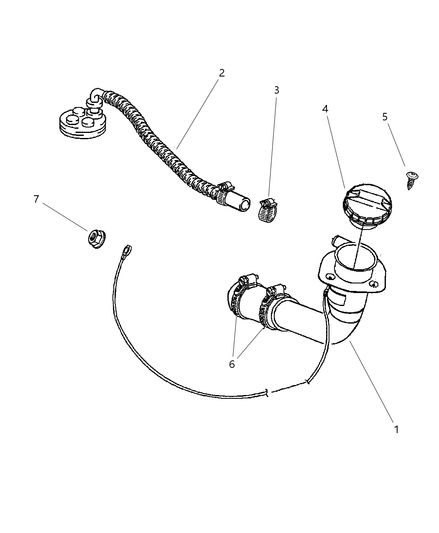 2
3
4
5
7
6
1