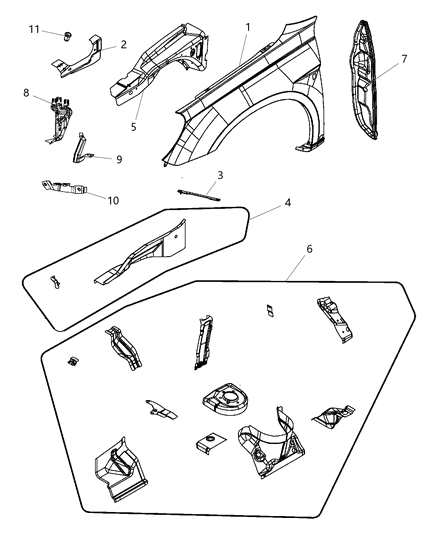 11
2
1
7
8
5
9
3
10
4
6