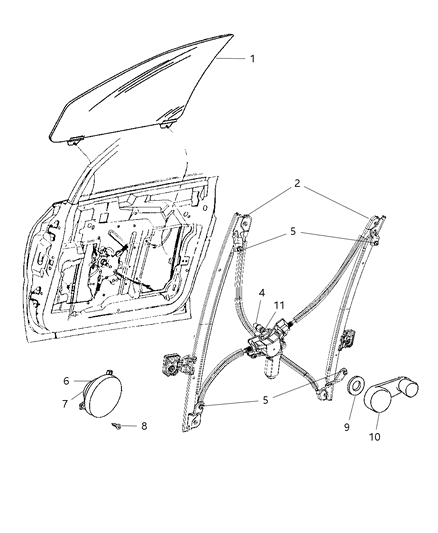 1
2
5
4
11
6
7
8
5
9
10