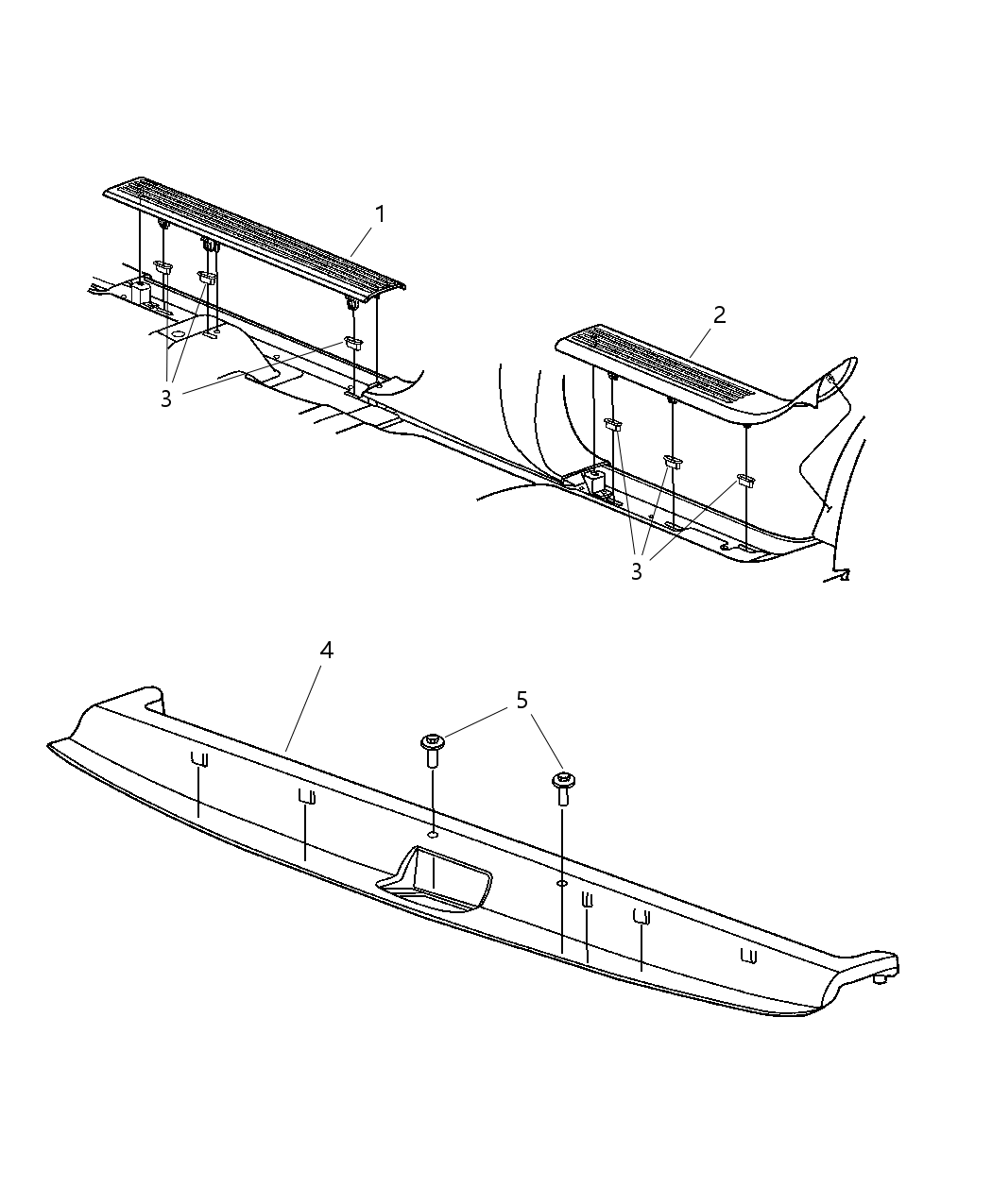 1
2
3
3
4
5