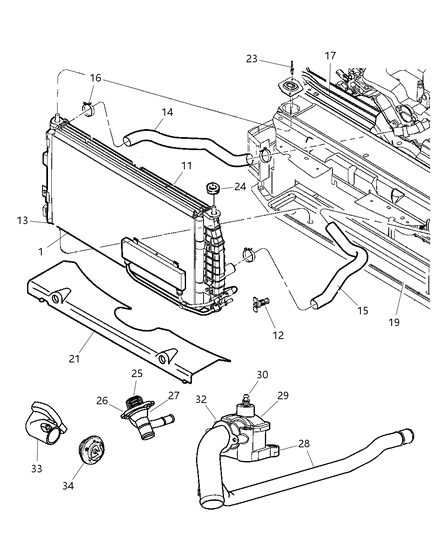 23
17
16
14
11
24
13
1
15
19
12
21
25
30
26
27
32
29
28
33
34