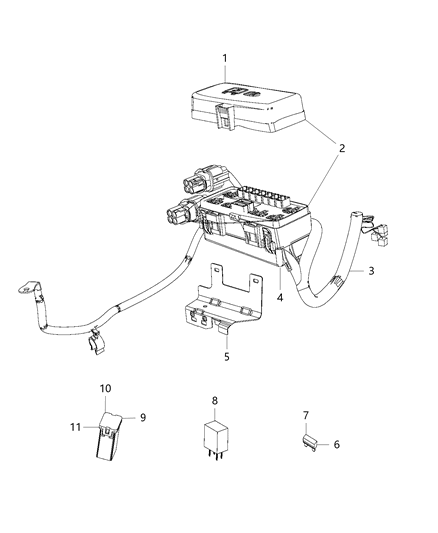 1
2
3
4
5
10
9
11
8
7
6