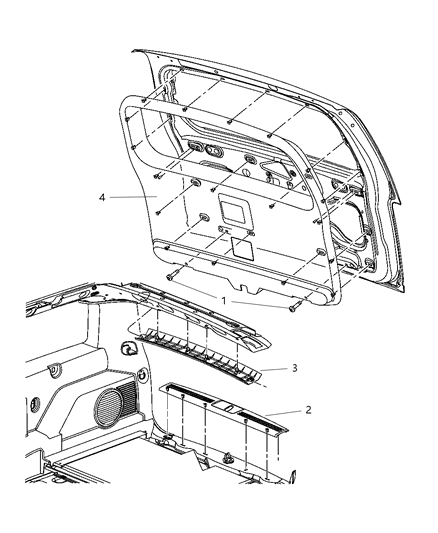 4
1
3
2