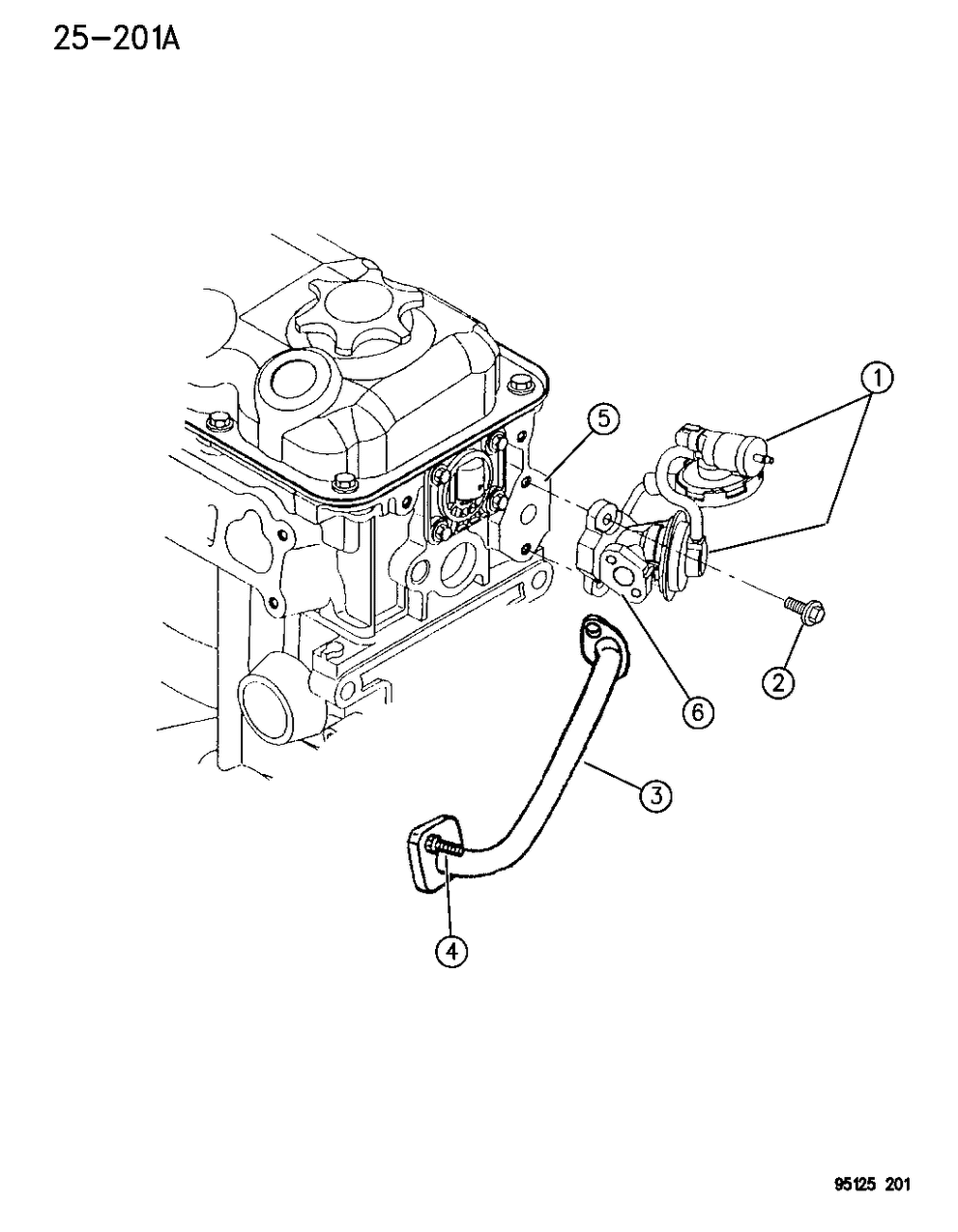 25-201A

1

5

2

6

3

4

95125 201