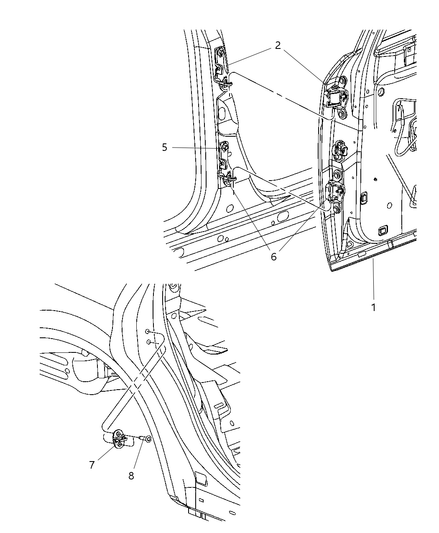 2
5
6
1
7
8