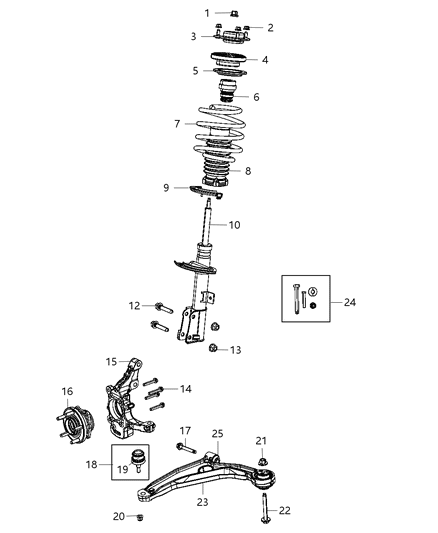 1
2
3
4
5
6
7
8
9
10
24
12
13
15
14
16
17
25
21
18
19
23
22
20