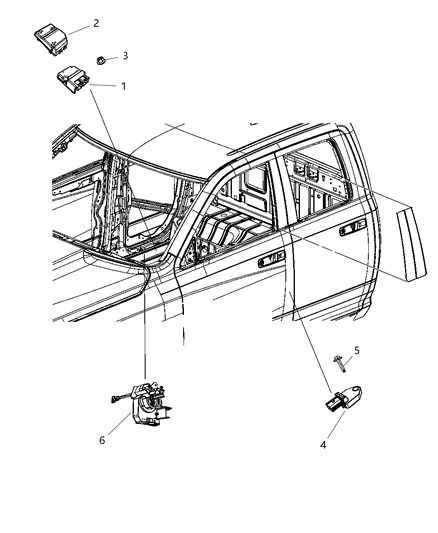 2
3
1
5
6
4