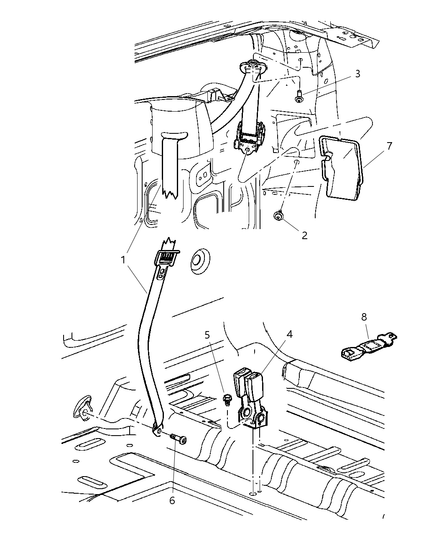 3
7
2
1
8
5
4
6