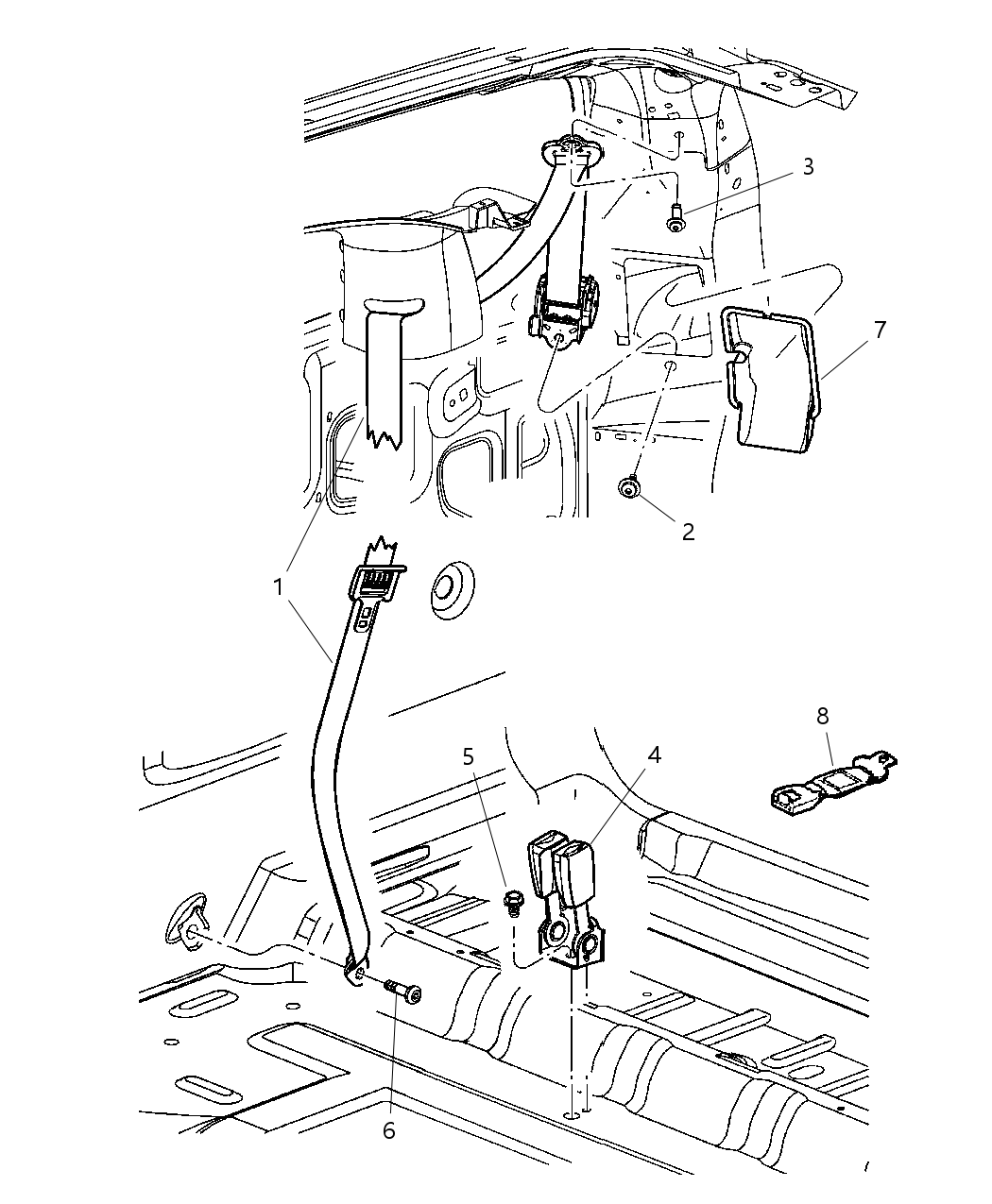 3
7
2
1
8
5
4
6