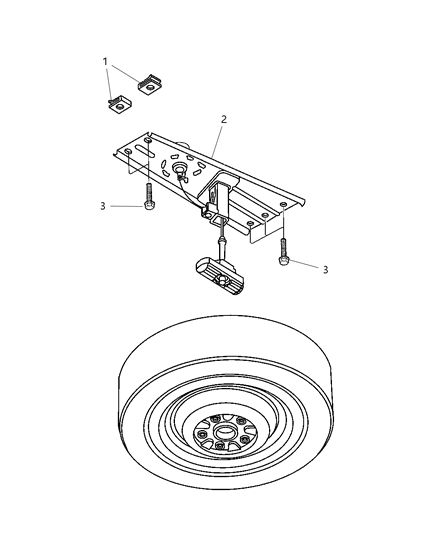 1
2
3
3