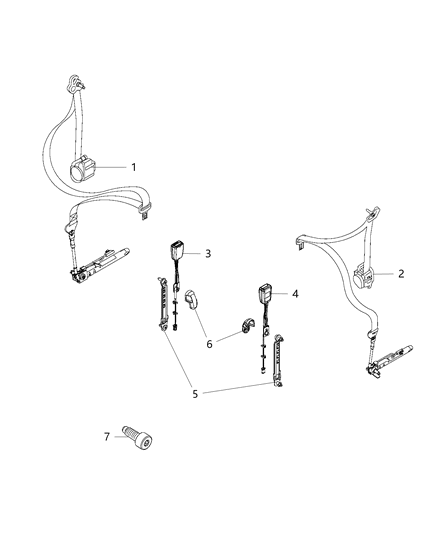 1
3
2
4
6
5
7