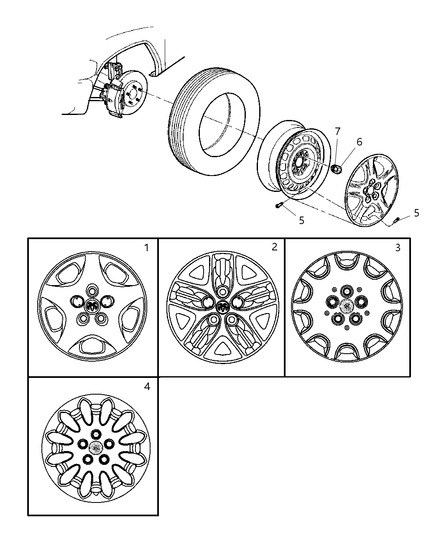 7
6
5
5
1
2
3
4