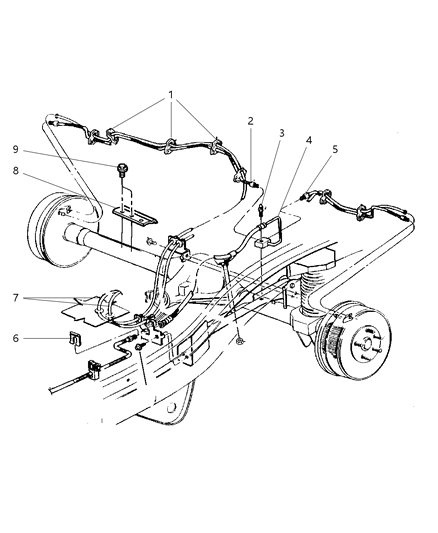 1
2
3
4
5
9
8
7
6