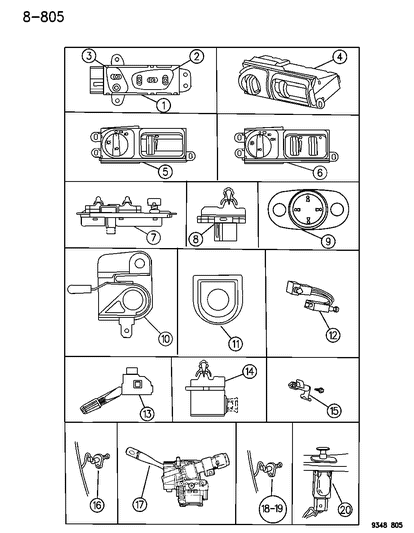 8-805

3
2
1
4
5
6
7
8
9
10
11
12
13
14
15
16
17
18-19
20

9348 805