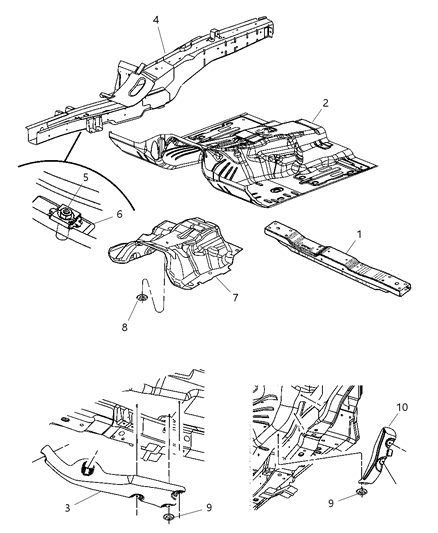 4
2
5
6
1
7
8
10
3
9
9