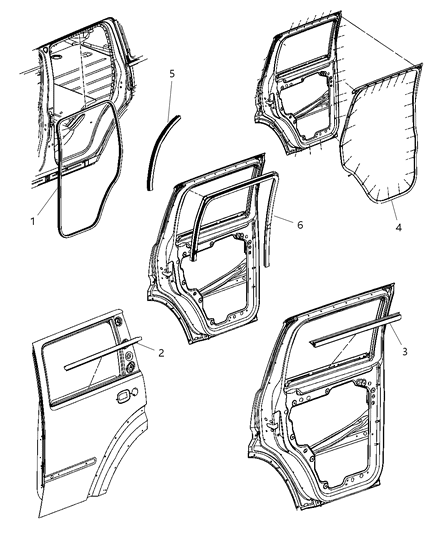 5
1
6
4
2
3