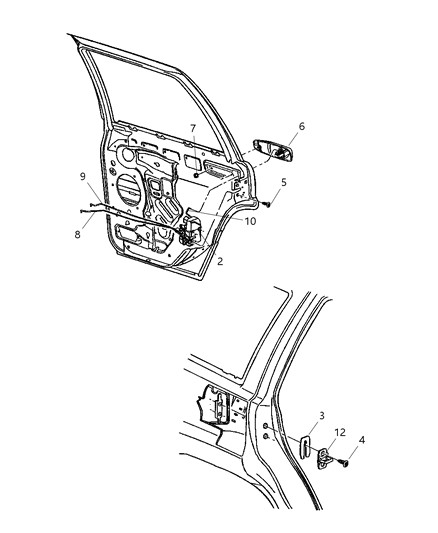 7
6
9
5
10
8
2
3
12
4