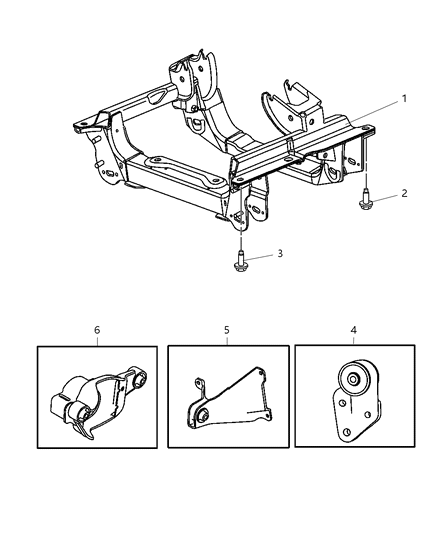 1
2
3
6
5
4