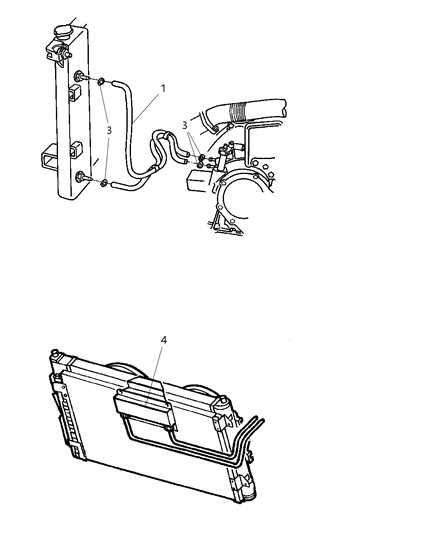 1
3
3
4