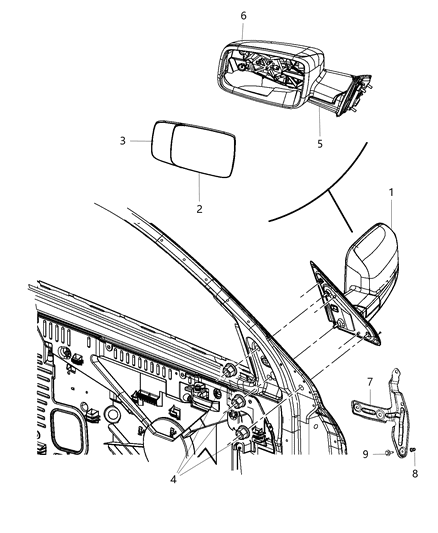 6
3
5
2
1
7
9
8
4