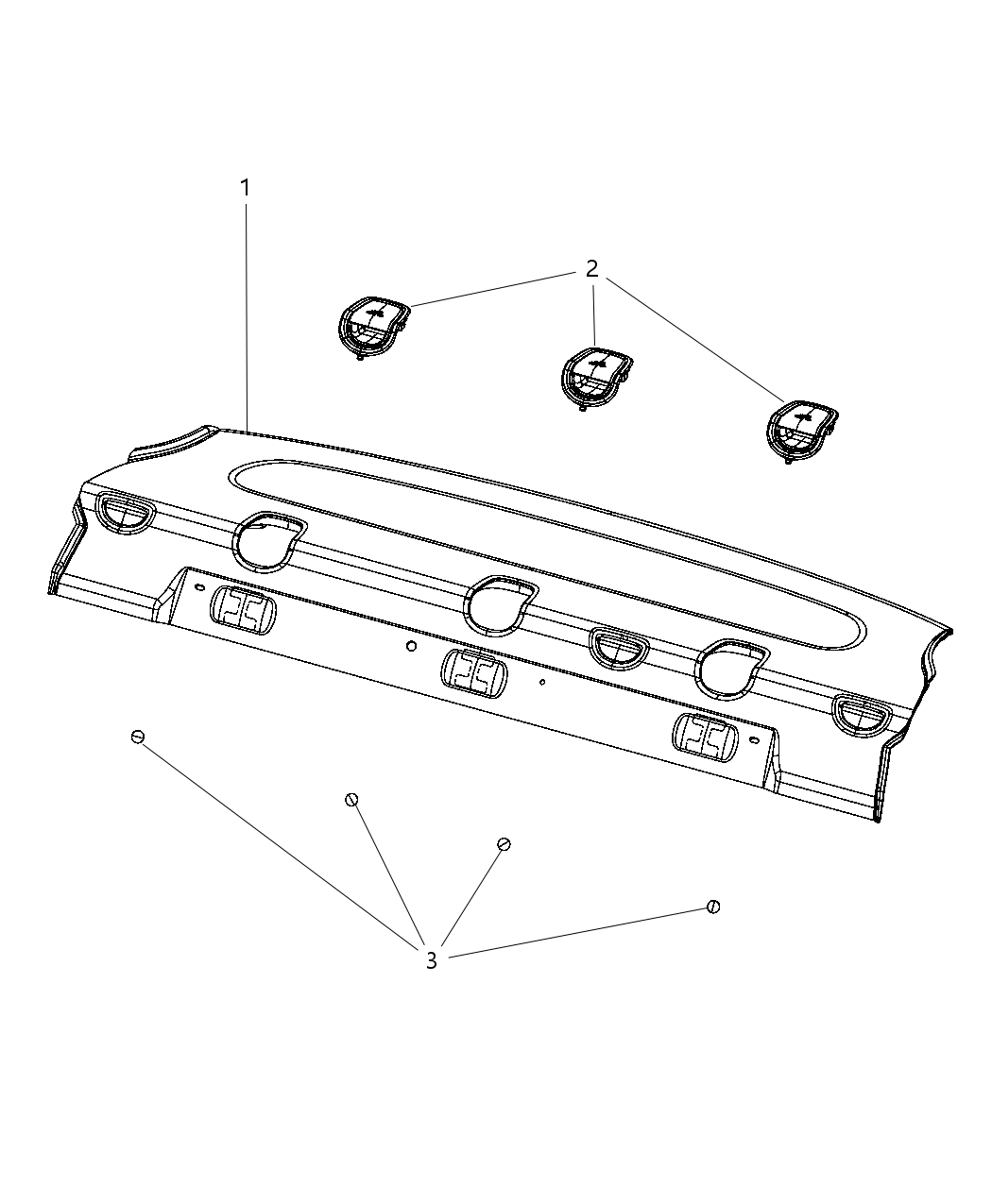 1
2
3