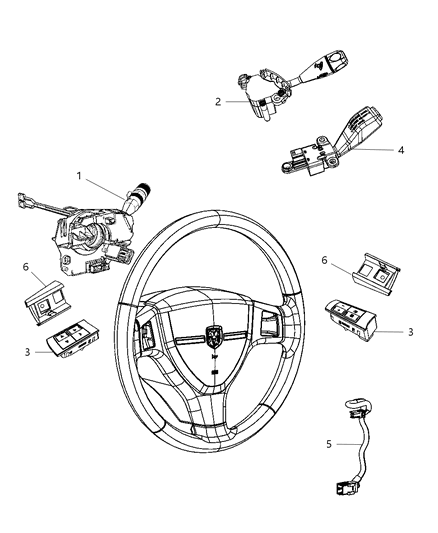 2
4
1
6
6
3
3
5