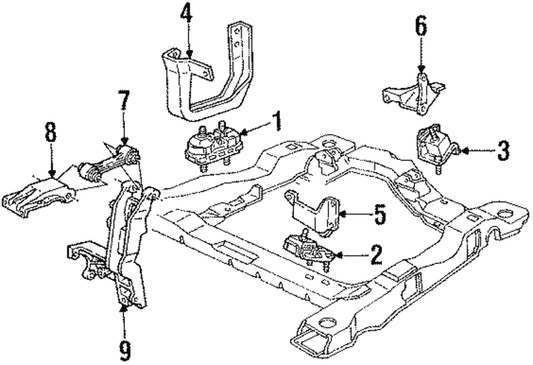 4
6
7
1
8
3
5
2
9