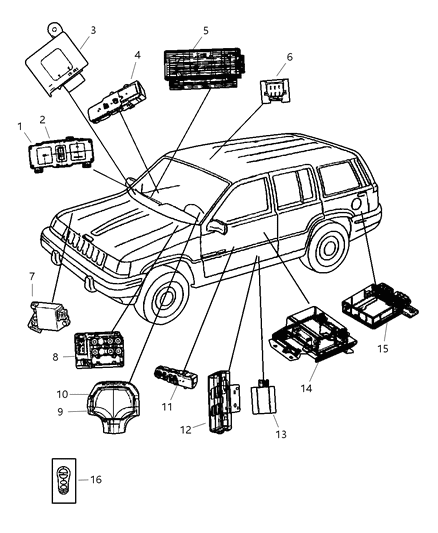 3
5
4
6
1
2
7
8
10
9
11
12
13
14
15
16