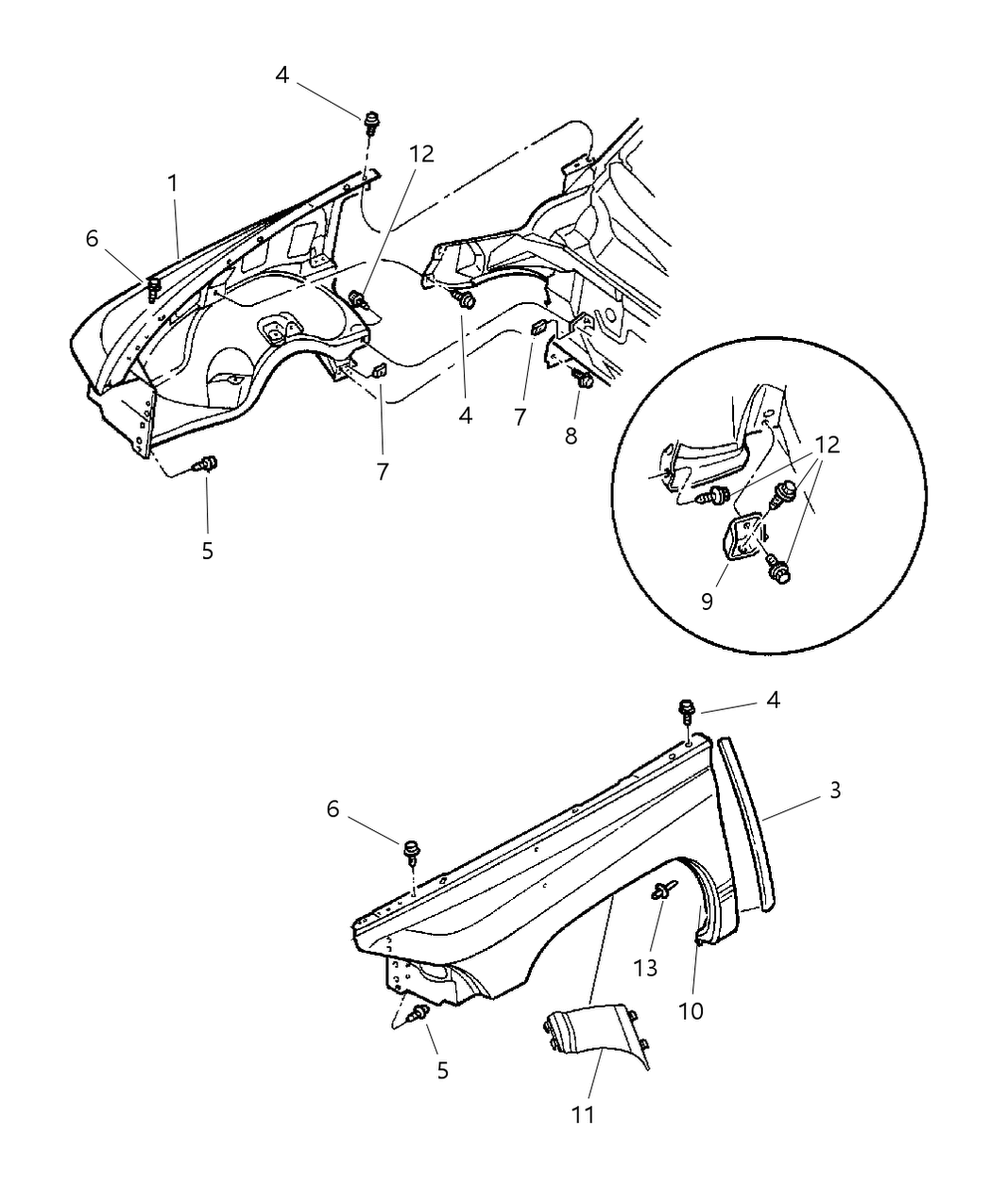 4
12
1
6
4
7
8
7
5
12
9
4
3
6
13
10
5
11