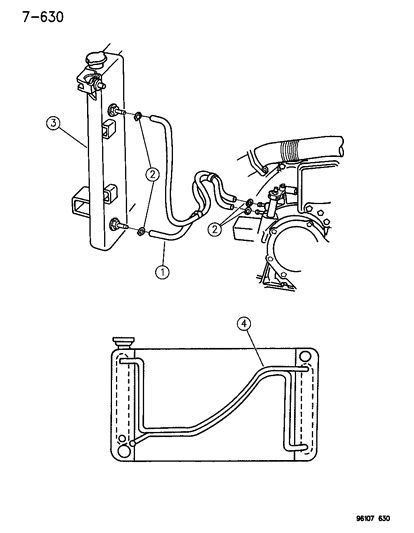 7-630

3

2

2

1

4

96107 630