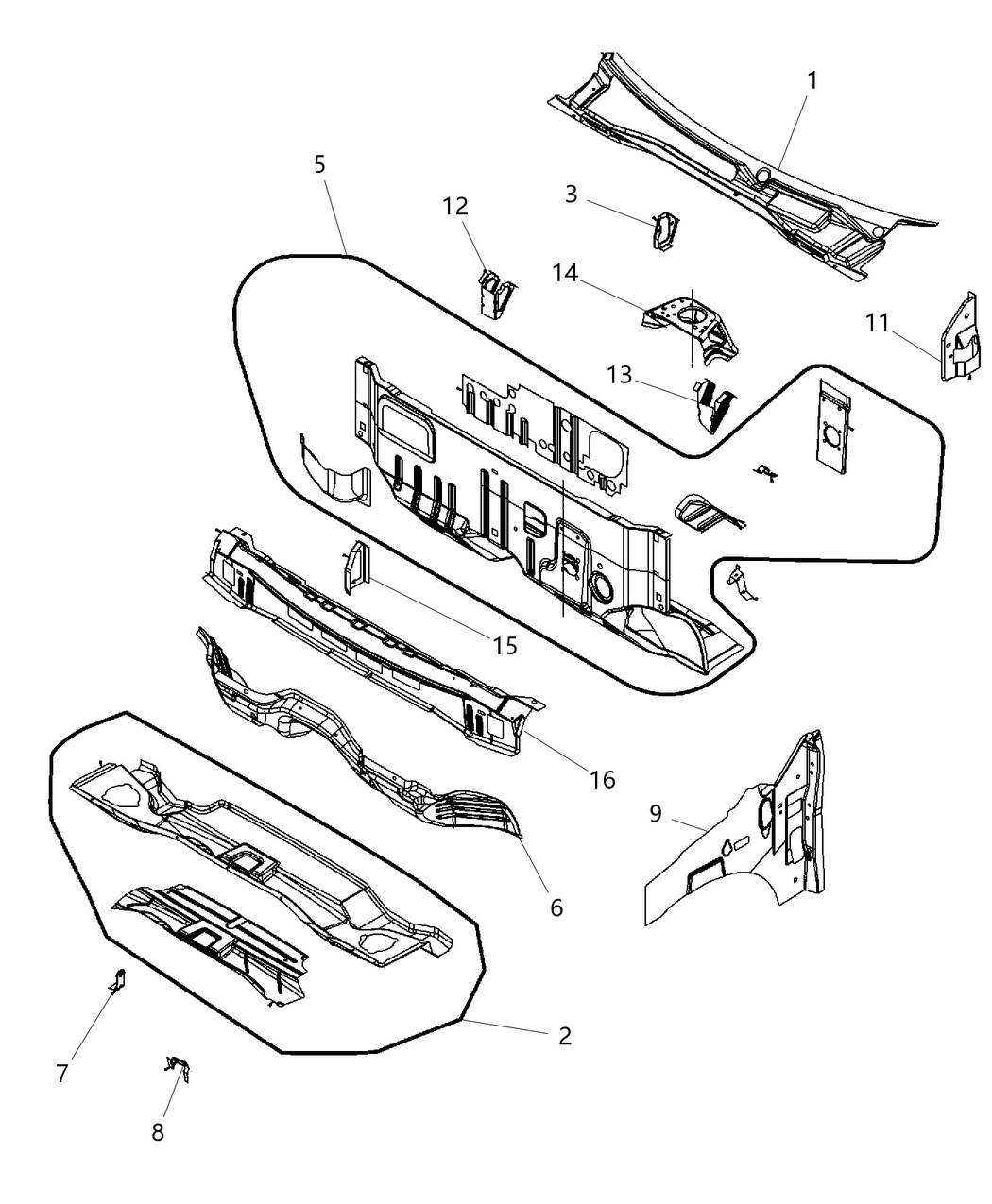 1
5
3
12
14
11
13
15
16
9
6
2
7
8