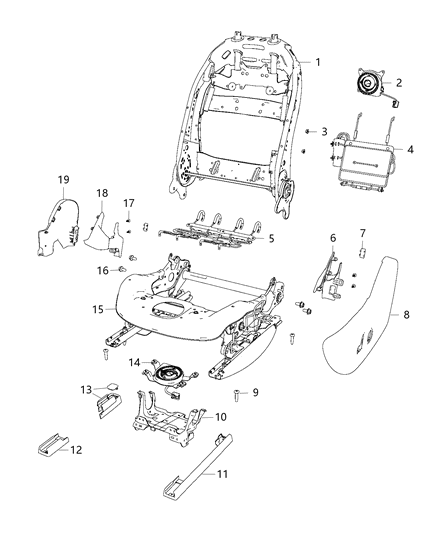 1
2
3
4
19
18
17
5
6
7
16
15
8
14
13
9
10
12
11