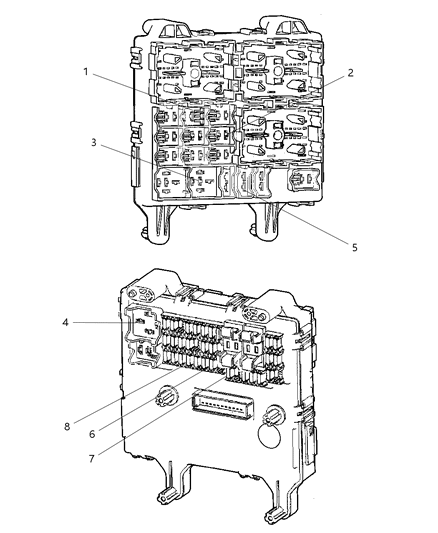 1
2
3
5
4
8
6
7